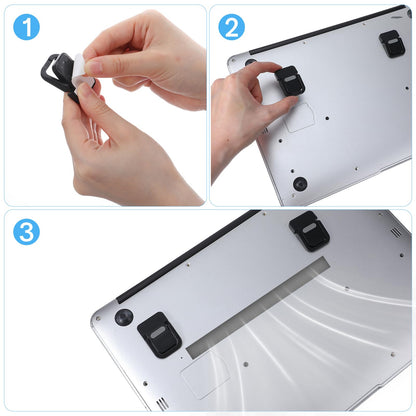 1

2

3