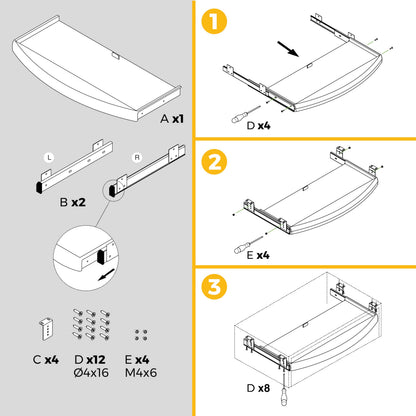 A x1

L

R

B x2

C x4

D x12
Ø4x16

E x4
M4x6

1

D x4

2

E x4

3

D x8