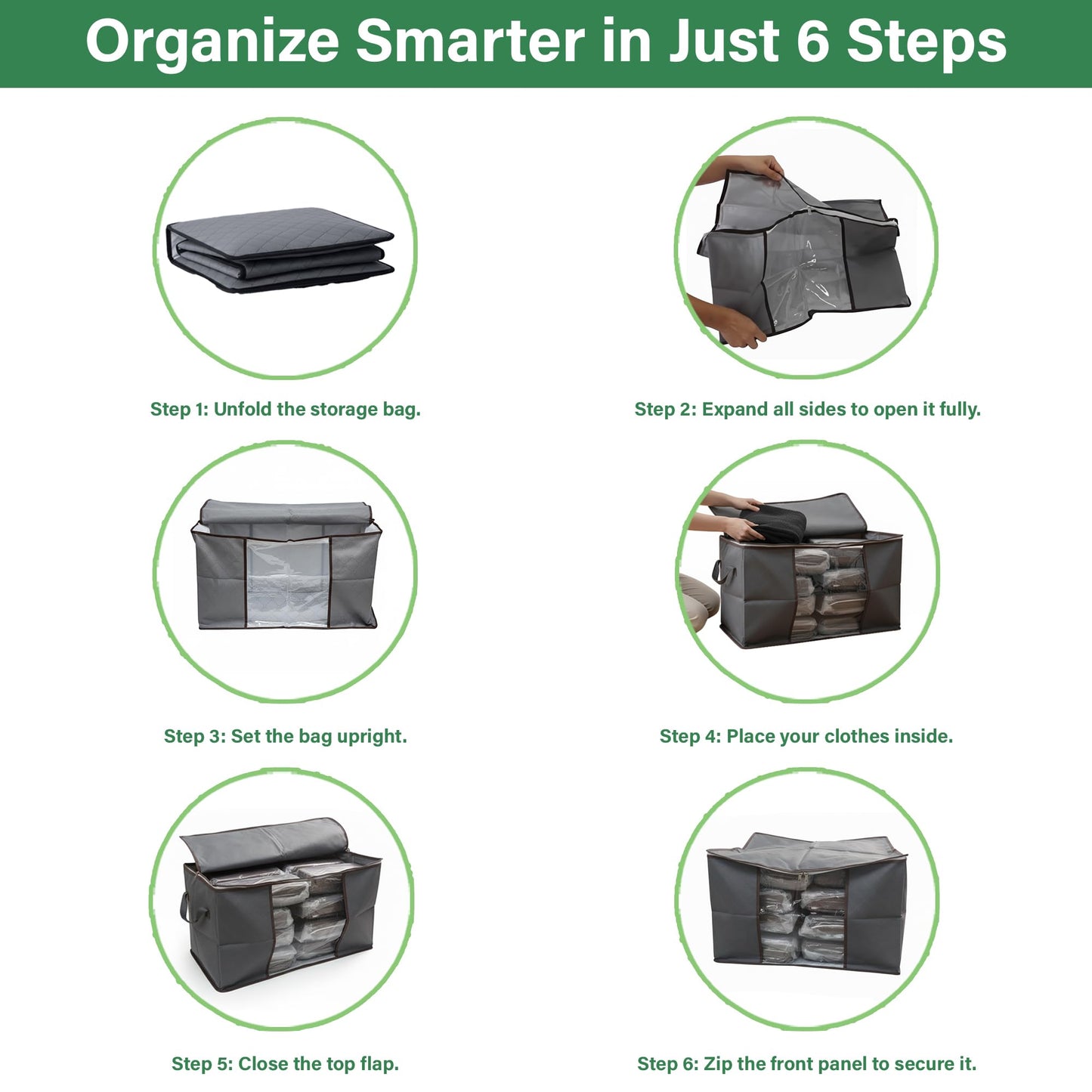 Organize Smarter in Just 6 Steps

Step 1: Unfold the storage bag.

Step 2: Expand all sides to open it fully.

Step 3: Set the bag upright.

Step 4: Place your clothes inside.

Step 5: Close the top flap.

Step 6: Zip the front panel to secure it.