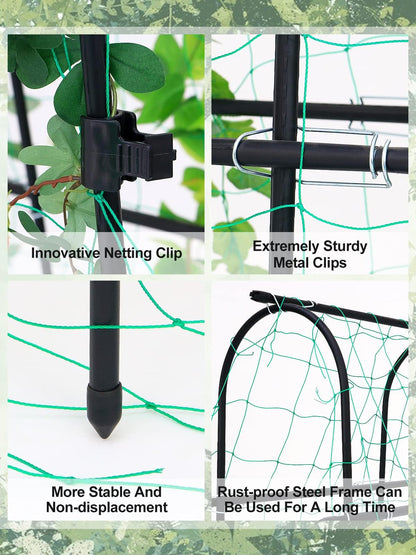 Innovative Netting Clip

Extremely Sturdy Metal Clips

More Stable And Non-displacement

Rust-proof Steel Frame Can Be Used For A Long Time