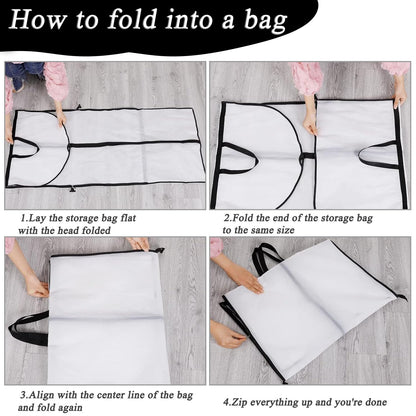 How to fold into a bag

1.Lay the storage bag flat with the head folded

2.Fold the end of the storage bag to the same size

3.Align with the center line of the bag and fold again

4.Zip everything up and you're done