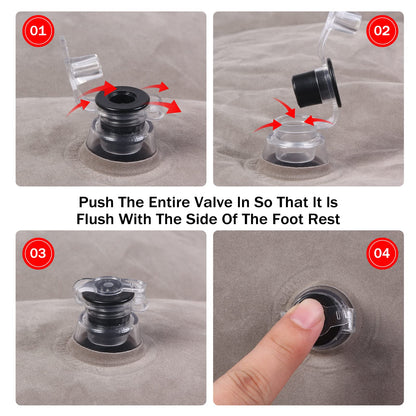 01

02

Push The Entire Valve In So That It Is Flush With The Side Of The Foot Rest

03

04