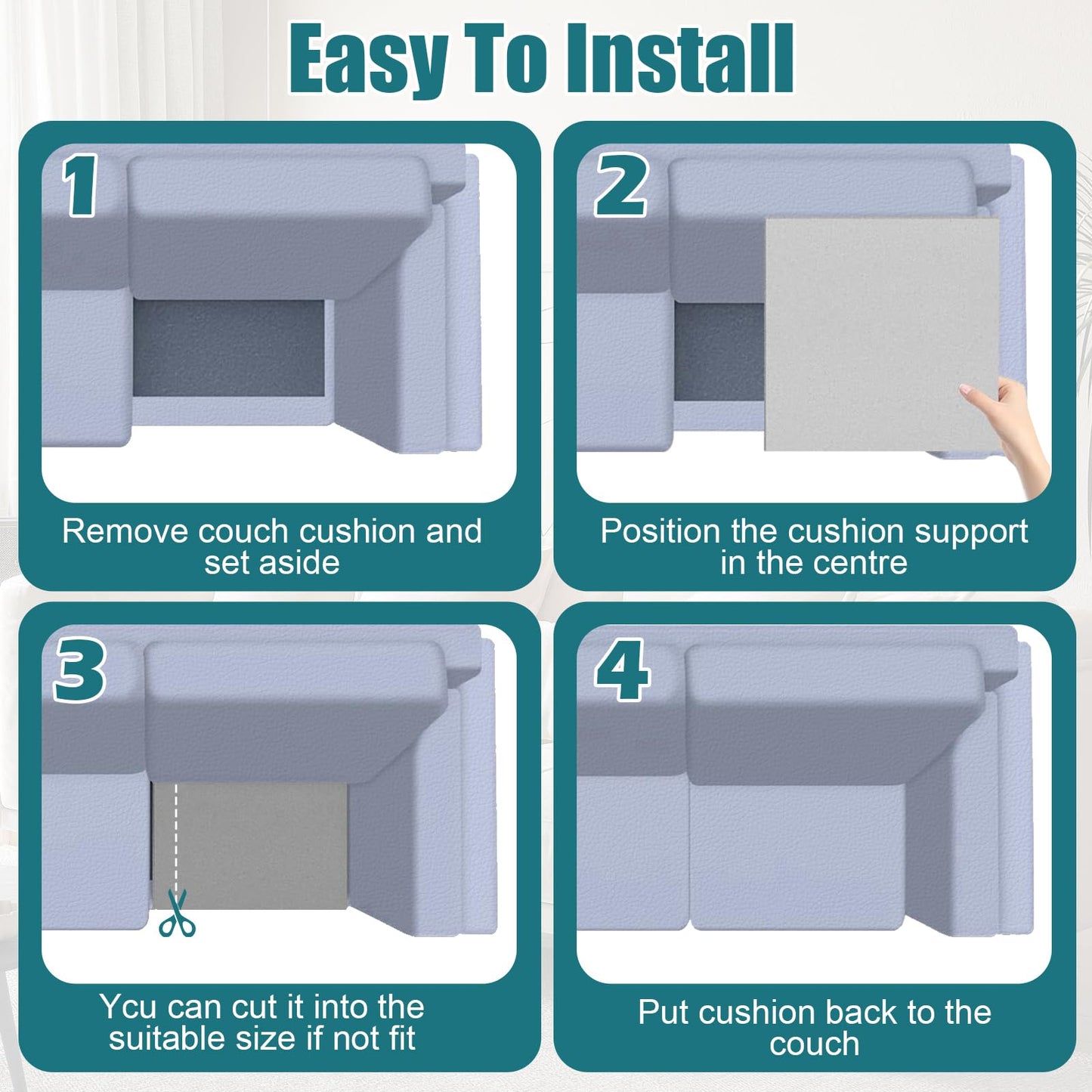 Easy To Install

1

Remove couch cushion and set aside

2

Position the cushion support in the centre

3

Ycu can cut it into the suitable size if not fit

4

Put cushion back to the couch