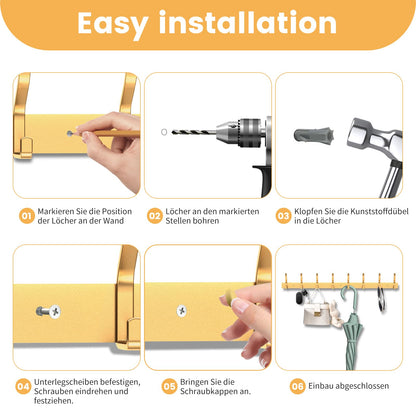 Easy installation

01 Markieren Sie die Position der Löcher an der Wand

02 Löcher an den markierten Stellen bohren

03 Klopfen Sie die Kunststoffdübel in die Löcher

04 Unterlegscheiben befestigen, Schrauben eindrehen und festziehen.

05 Bringen Sie die Schraubkappen an.

06 Einbau abgeschlossen