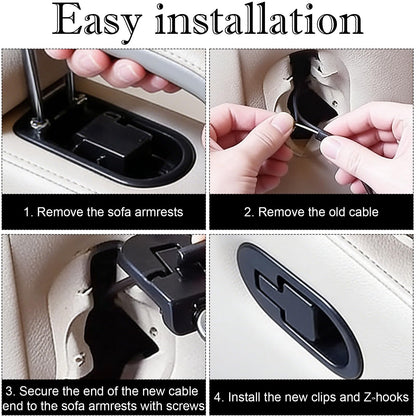 Easy installation

1. Remove the sofa armrests

2. Remove the old cable

3. Secure the end of the new cable end to the sofa armrests with screws

4. Install the new clips and Z-hooks