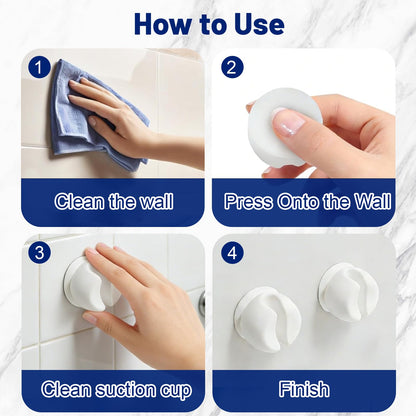 How to Use

1

Clean the wall

2

Press Onto the Wall

3

Clean suction cup

4

Finish