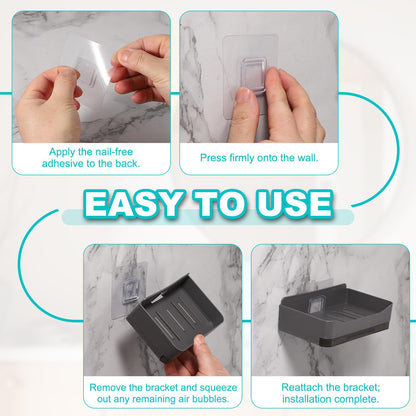 Apply the nail-free adhesive to the back.

Press firmly onto the wall.

EASY TO USE

Remove the bracket and squeeze out any remaining air bubbles.

Reattach the bracket; installation complete.