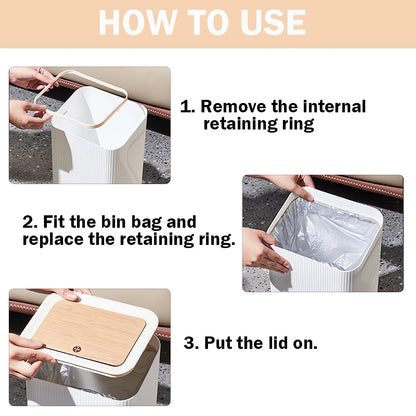 HOW TO USE

1. Remove the internal retaining ring

2. Fit the bin bag and replace the retaining ring.

3. Put the lid on.