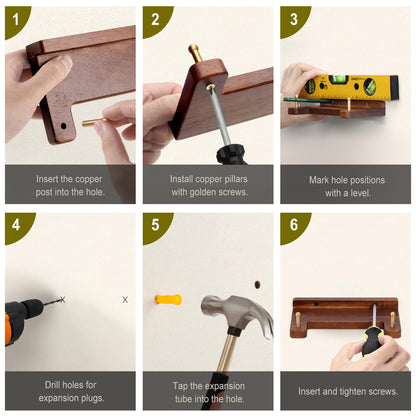 1

Insert the copper post into the hole.

2

Install copper pillars with golden screws.

3

Mark hole positions with a level.

4

X X

Drill holes for expansion plugs.

5

Tap the expansion tube into the hole.

6

Insert and tighten screws.