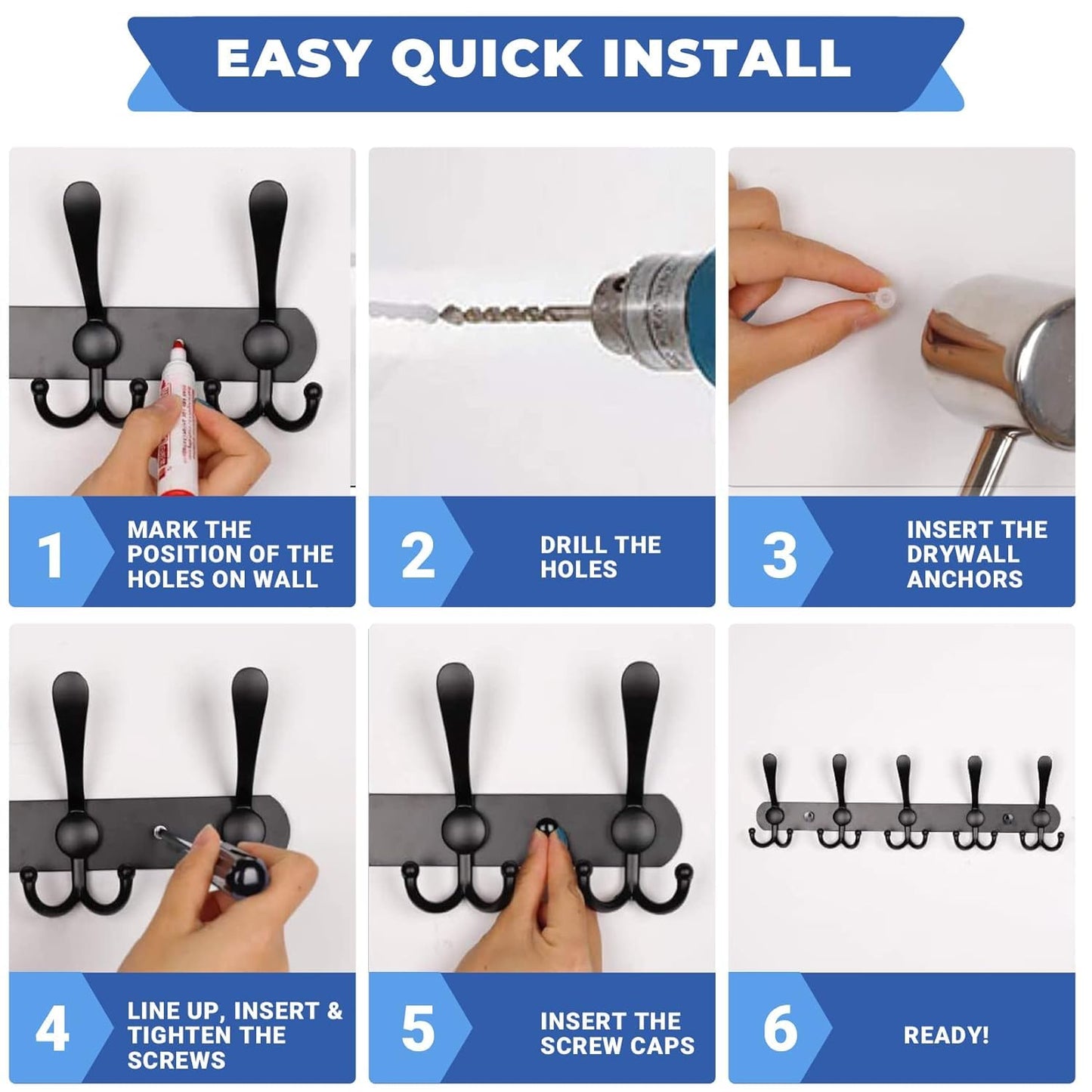 EASY QUICK INSTALL

1 MARK THE POSITION OF THE HOLES ON WALL

2 DRILL THE HOLES

3 INSERT THE DRYWALL ANCHORS

4 LINE UP, INSERT & TIGHTEN THE SCREWS

5 INSERT THE SCREW CAPS

6 READY!