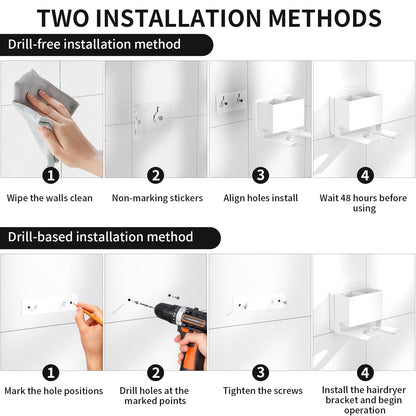 TWO INSTALLATION METHODS

Drill-free installation method

1
Wipe the walls clean

2
Non-marking stickers

3
Align holes install

4
Wait 48 hours before using

Drill-based installation method

1
Mark the hole positions

2
Drill holes at the marked points

3
Tighten the screws

4
Install the hairdryer bracket and begin operation