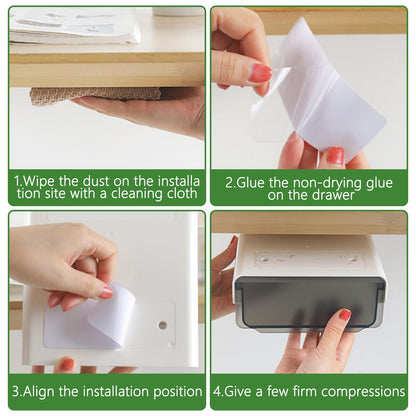 1.Wipe the dust on the installa tion site with a cleaning cloth

2.Glue the non-drying glue on the drawer

3.Align the installation position

4.Give a few firm compressions