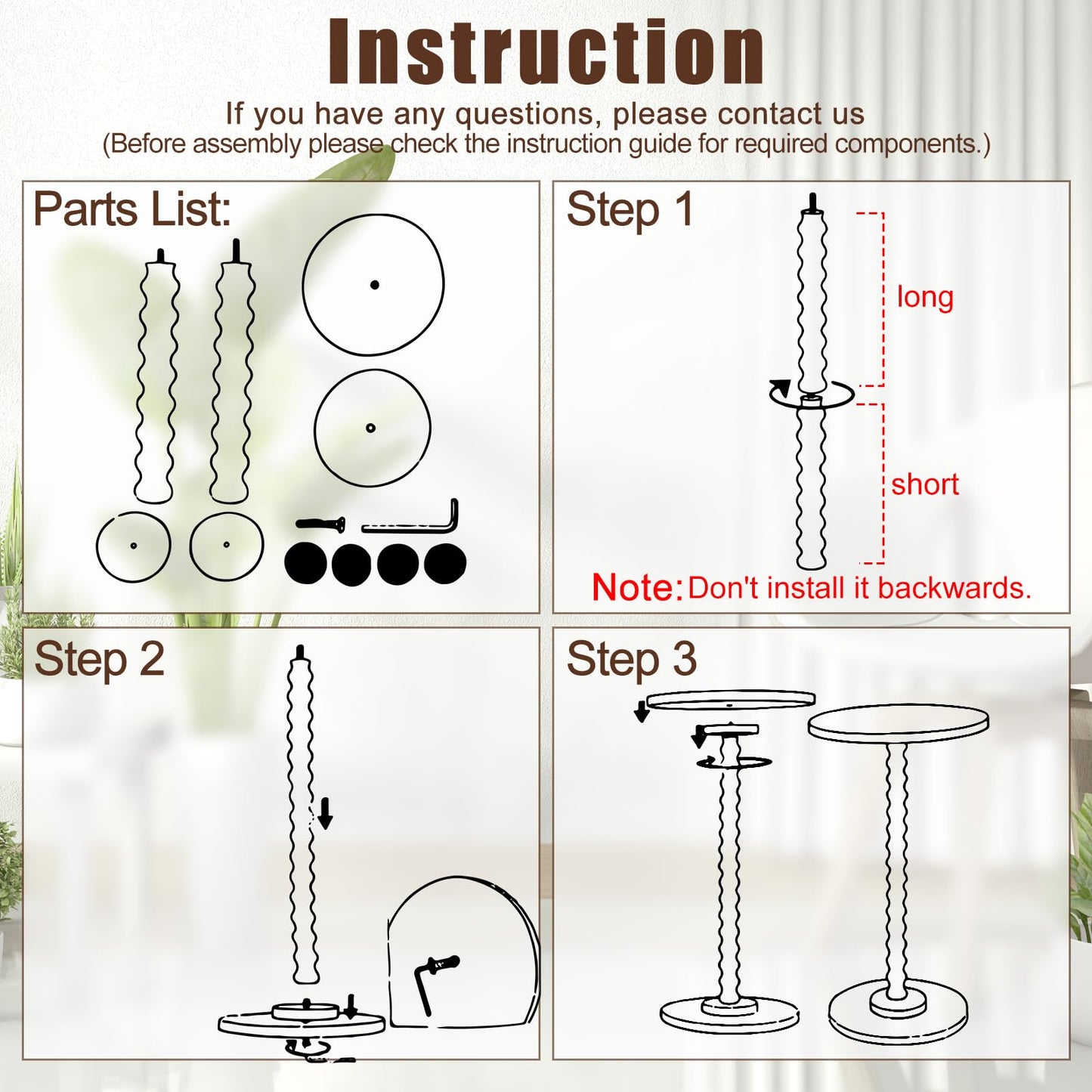 Instruction

If you have any questions, please contact us
(Before assembly please check the instruction guide for required components.)

Parts List:

Step 1

long

short

Note: Don't install it backwards.

Step 2

Step 3