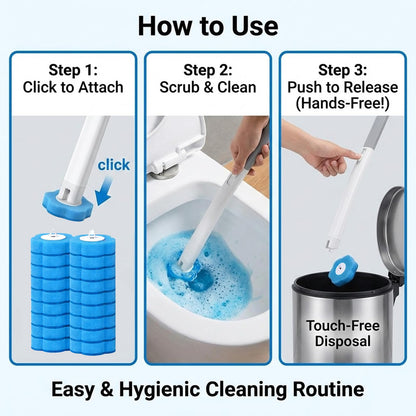 How to Use

Step 1:
Click to Attach

click

Step 2:
Scrub & Clean

Step 3:
Push to Release
(Hands-Free!)

Touch-Free
Disposal

Easy & Hygienic Cleaning Routine