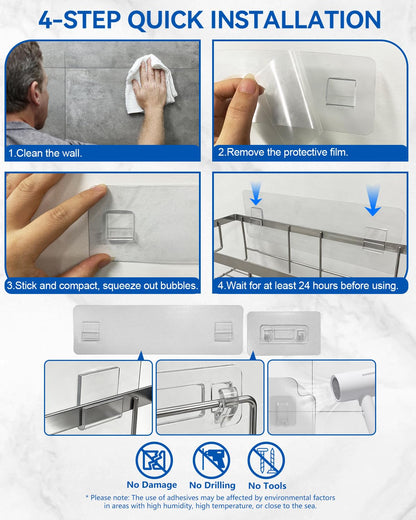 4-STEP QUICK INSTALLATION

1.Clean the wall.

2.Remove the protective film.

3.Stick and compact, squeeze out bubbles.

4.Wait for at least 24 hours before using.

No Damage
No Drilling
No Tools

* Please note: The use of adhesives may be affected by environmental factors in areas with high humidity, high temperature, or close to the sea.