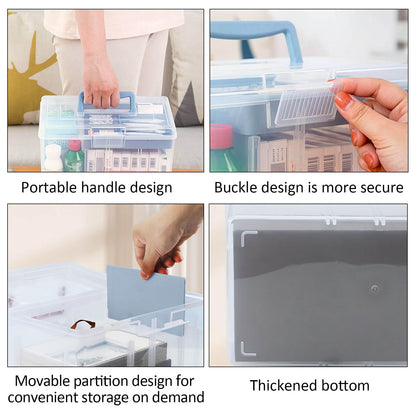 Portable handle design

Buckle design is more secure

Movable partition design for convenient storage on demand

Thickened bottom