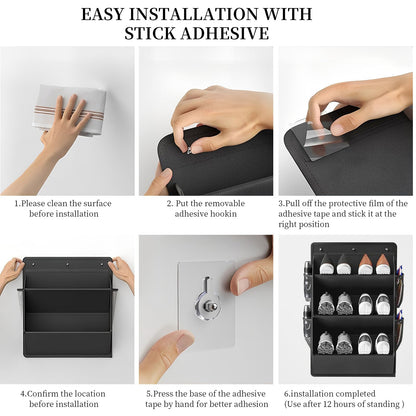 EASY INSTALLATION WITH STICK ADHESIVE

1.Please clean the surface before installation

2. Put the removable adhesive hookin

3.Pull off the protective film of the adhesive tape and stick it at the right position

4.Confirm the location before installation

5.Press the base of the adhesive tape by hand for better adhesion

6.installation completed (Use after 12 hours of standing )