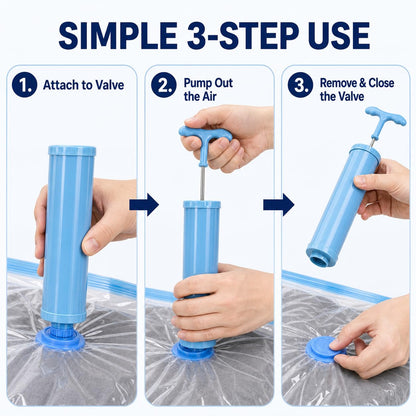 SIMPLE 3-STEP USE

1. Attach to Valve

2. Pump Out the Air

3. Remove & Close the Valve