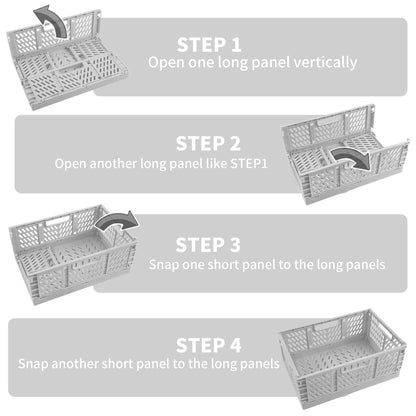 STEP 1
Open one long panel vertically

STEP 2
Open another long panel like STEP1

STEP 3
Snap one short panel to the long panels

STEP 4
Snap another short panel to the long panels