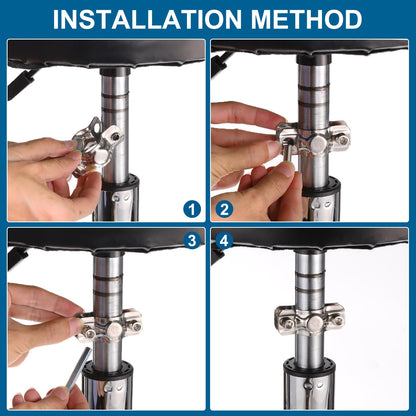 INSTALLATION METHOD

1

2

3

4