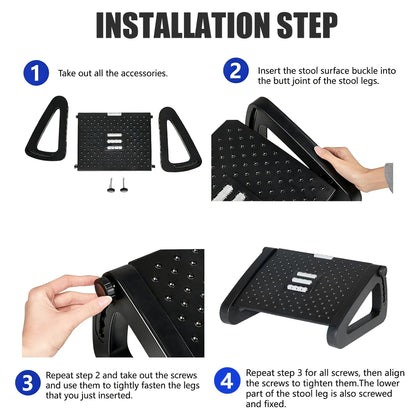 INSTALLATION STEP

1 Take out all the accessories.

2 Insert the stool surface buckle into the butt joint of the stool legs.

3 Repeat step 2 and take out the screws and use them to tightly fasten the legs that you just inserted.

4 Repeat step 3 for all screws, then align the screws to tighten them.The lower part of the stool leg is also screwed and fixed.