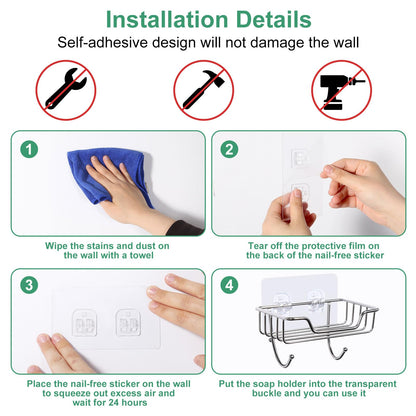 Installation Details

Self-adhesive design will not damage the wall

1

Wipe the stains and dust on the wall with a towel

2

Tear off the protective film on the back of the nail-free sticker

3

Place the nail-free sticker on the wall to squeeze out excess air and wait for 24 hours

4

Put the soap holder into the transparent buckle and you can use it