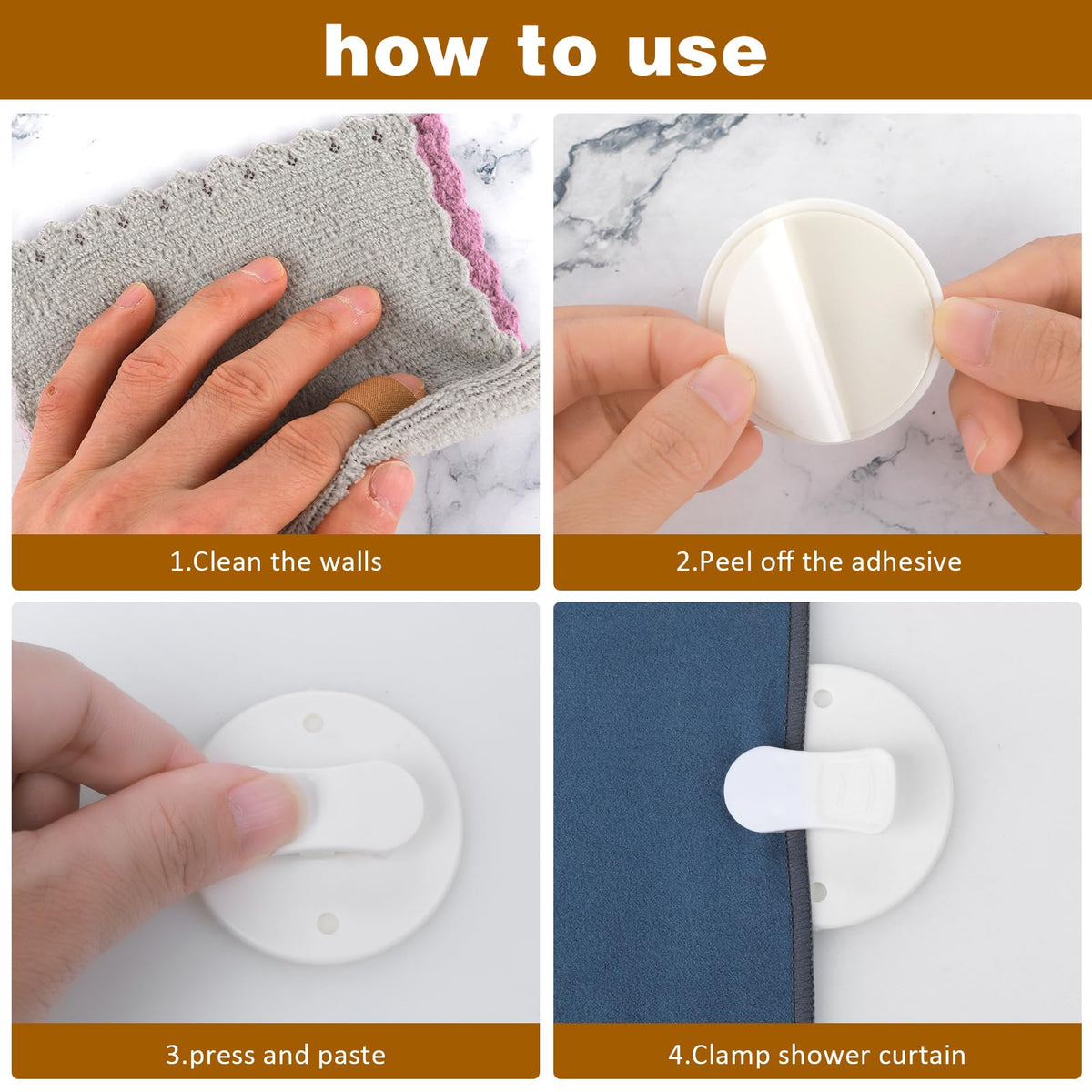 how to use

1.Clean the walls

2.Peel off the adhesive

3.press and paste

4.Clamp shower curtain