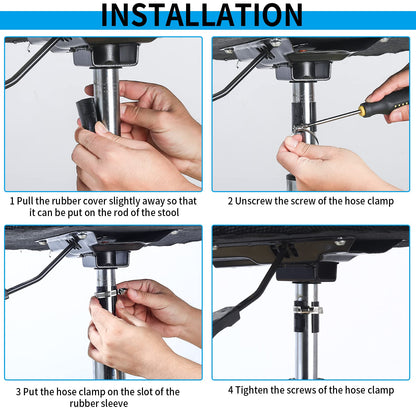 INSTALLATION

1 Pull the rubber cover slightly away so that it can be put on the rod of the stool

2 Unscrew the screw of the hose clamp

3 Put the hose clamp on the slot of the rubber sleeve

4 Tighten the screws of the hose clamp