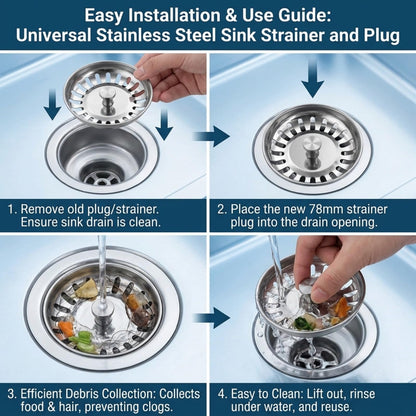 Easy Installation & Use Guide:
Universal Stainless Steel Sink Strainer and Plug

1. Remove old plug/strainer. Ensure sink drain is clean.

2. Place the new 78mm strainer plug into the drain opening.

3. Efficient Debris Collection: Collects food & hair, preventing clogs.

4. Easy to Clean: Lift out, rinse under water, and reuse.