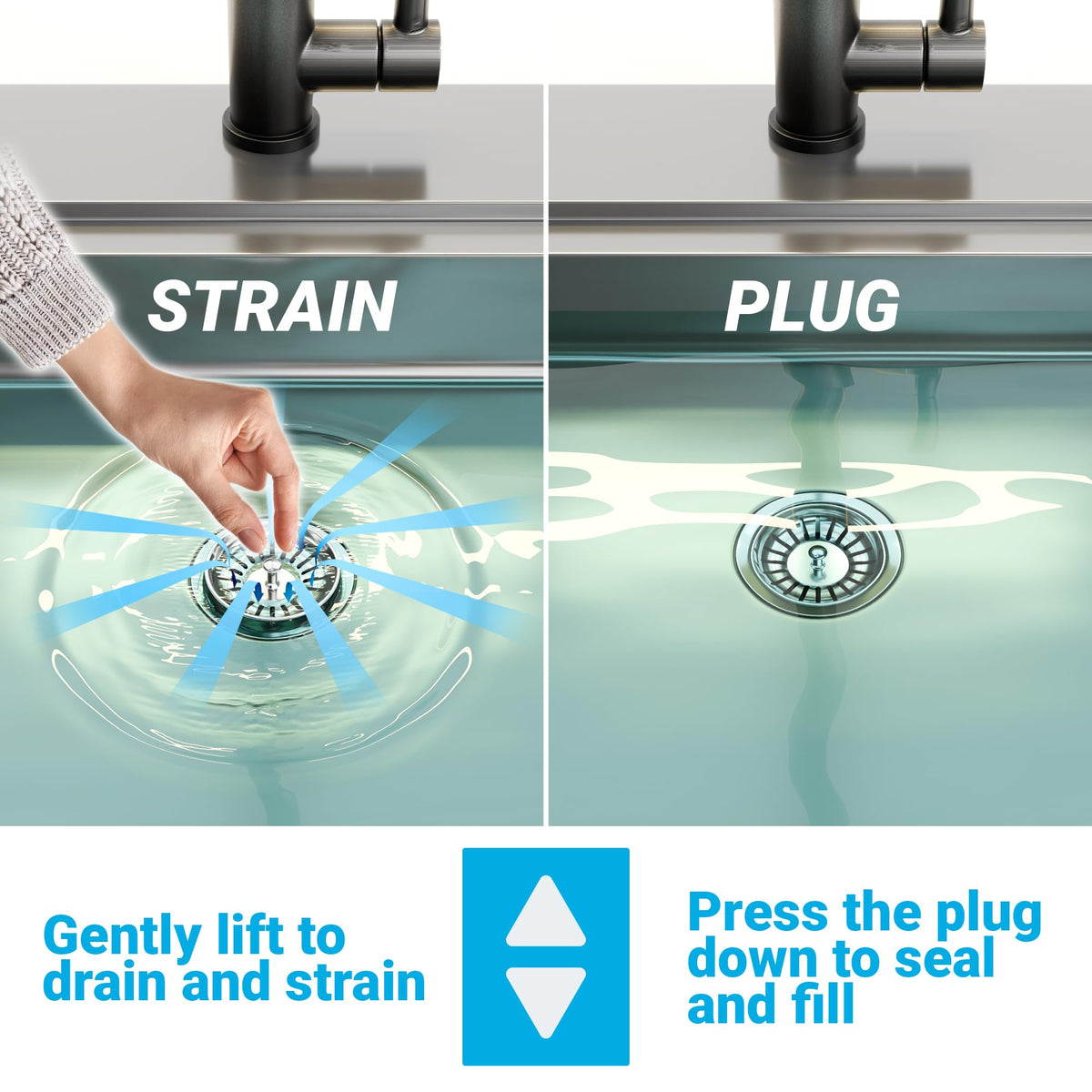 STRAIN

PLUG

Gently lift to drain and strain

Press the plug down to seal and fill