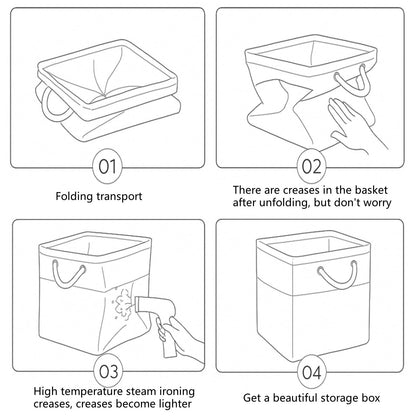 01

Folding transport

02

There are creases in the basket after unfolding, but don't worry

03

High temperature steam ironing creases, creases become lighter

04

Get a beautiful storage box