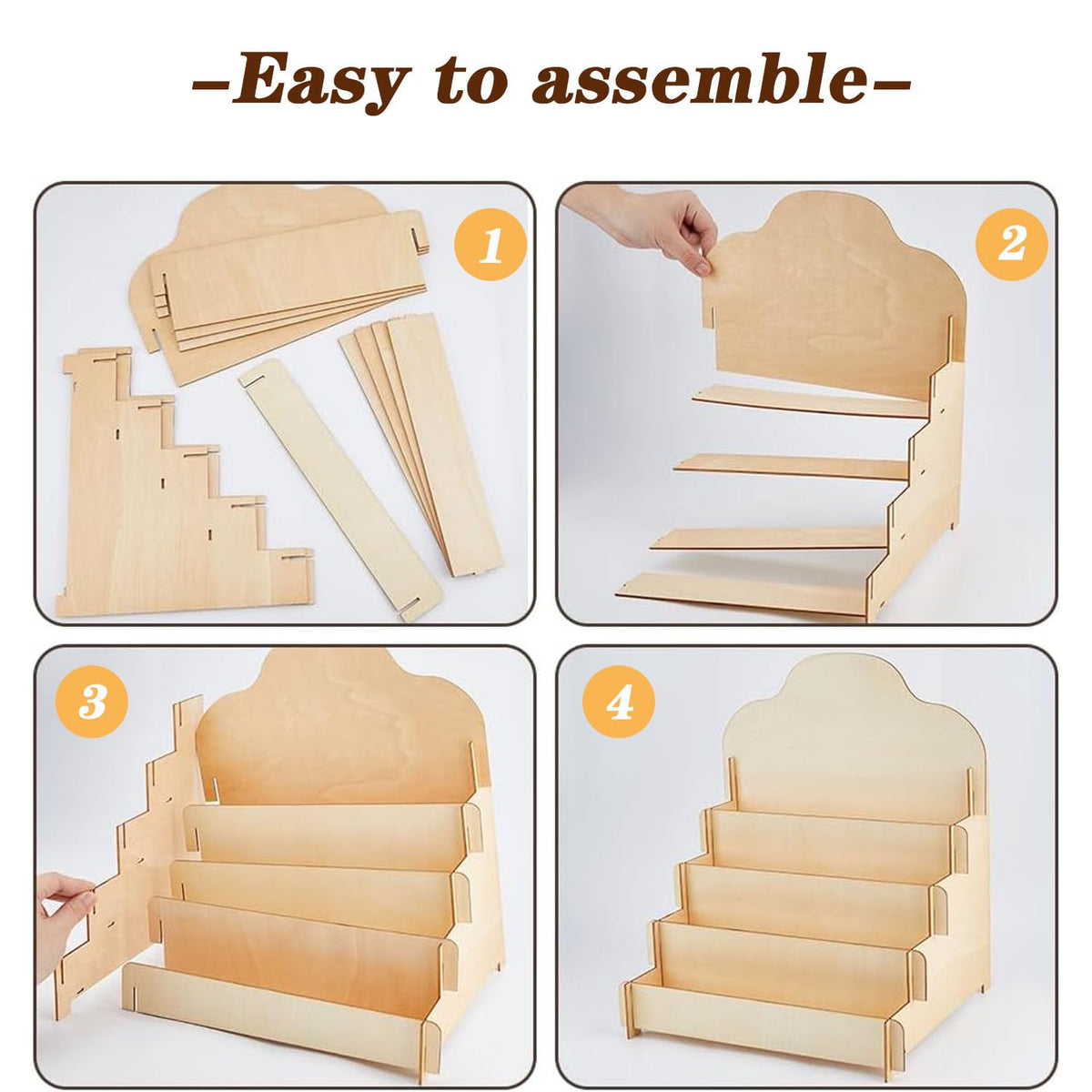 –Easy to assemble–

1

2

3

4