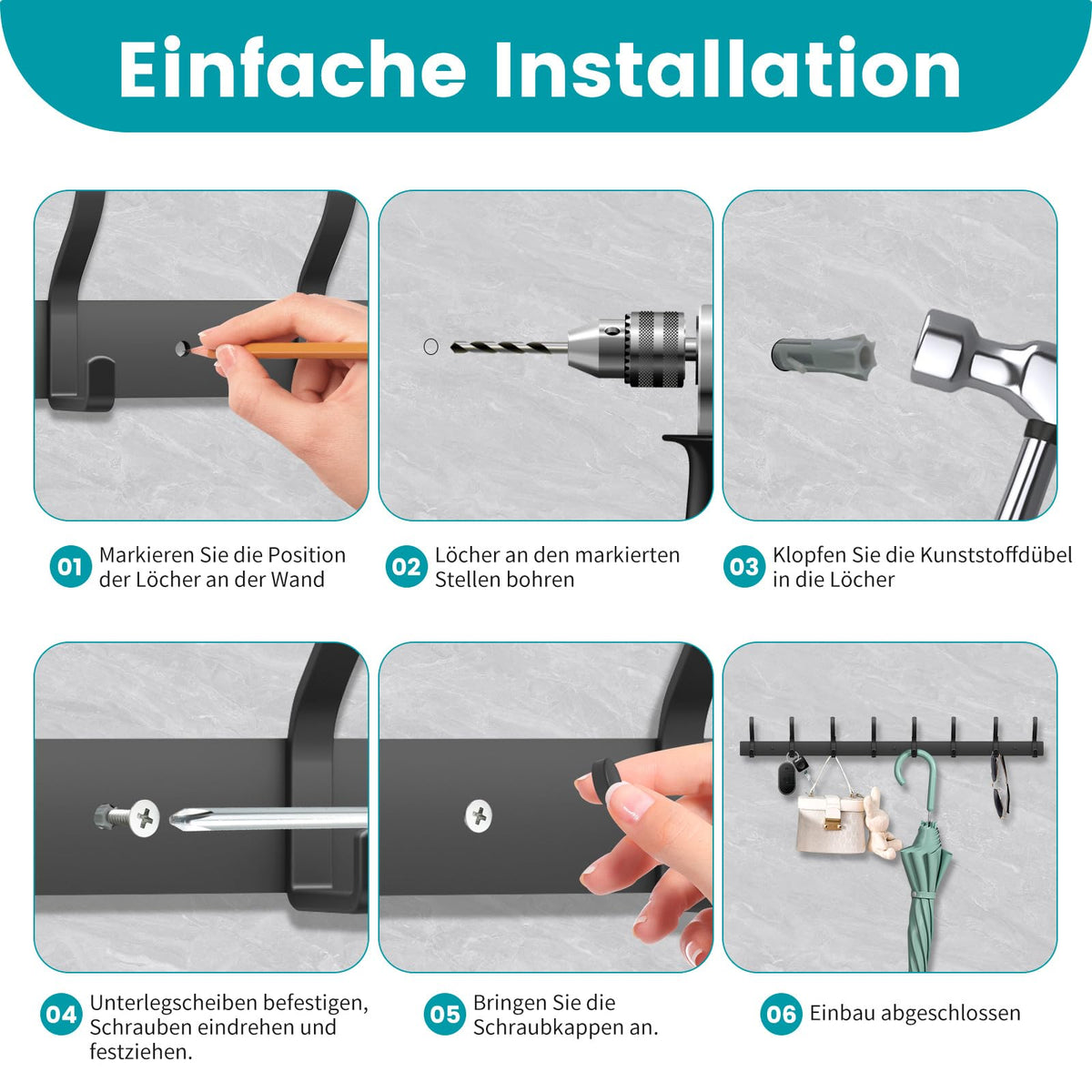 Einfache Installation

01 Markieren Sie die Position der Löcher an der Wand

02 Löcher an den markierten Stellen bohren

03 Klopfen Sie die Kunststoffdübel in die Löcher

04 Unterlegscheiben befestigen, Schrauben eindrehen und festziehen.

05 Bringen Sie die Schraubkappen an.

06 Einbau abgeschlossen