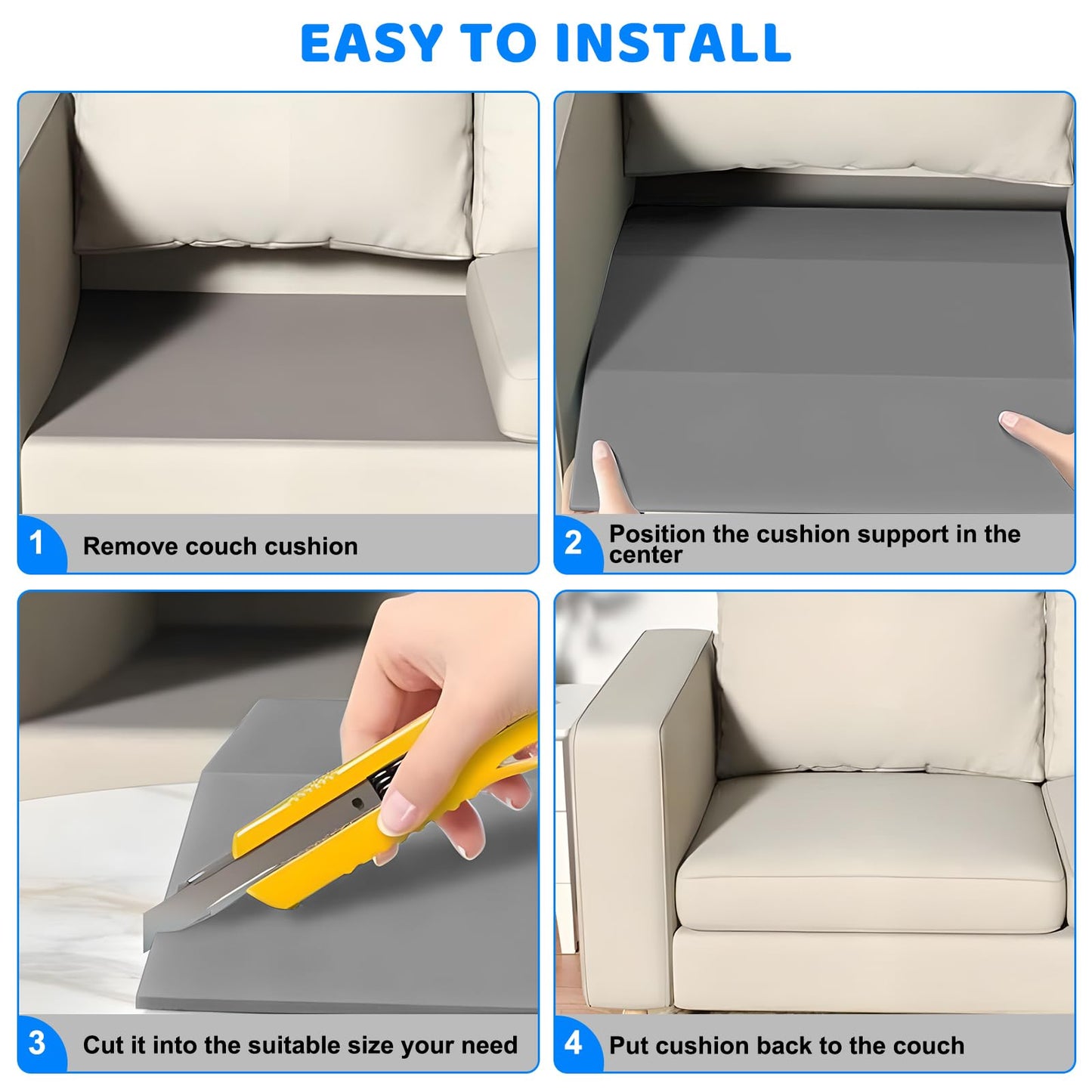 EASY TO INSTALL

1 Remove couch cushion

2 Position the cushion support in the center

3 Cut it into the suitable size your need

4 Put cushion back to the couch