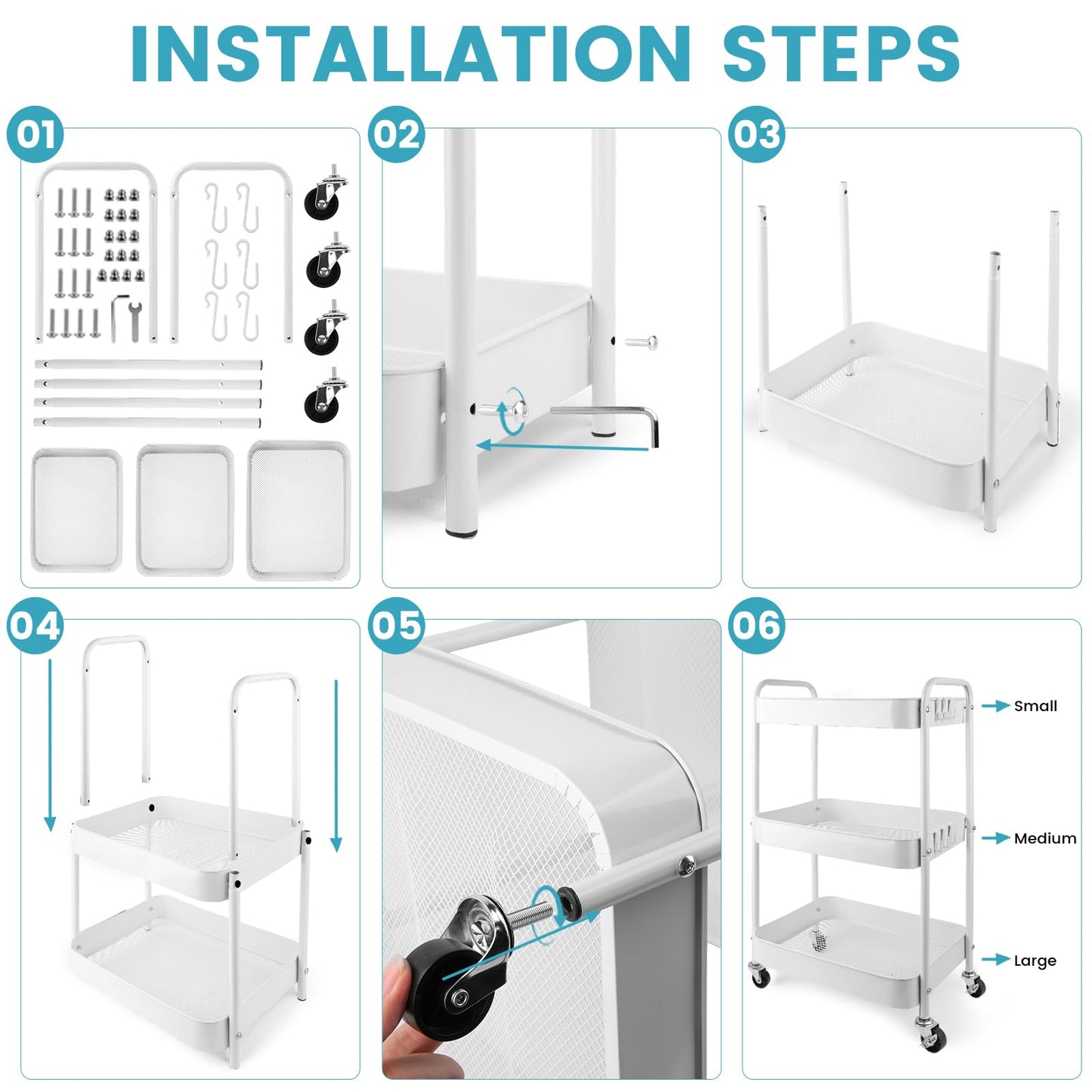 INSTALLATION STEPS

01

02

03

04

05

06

Small

Medium

Large