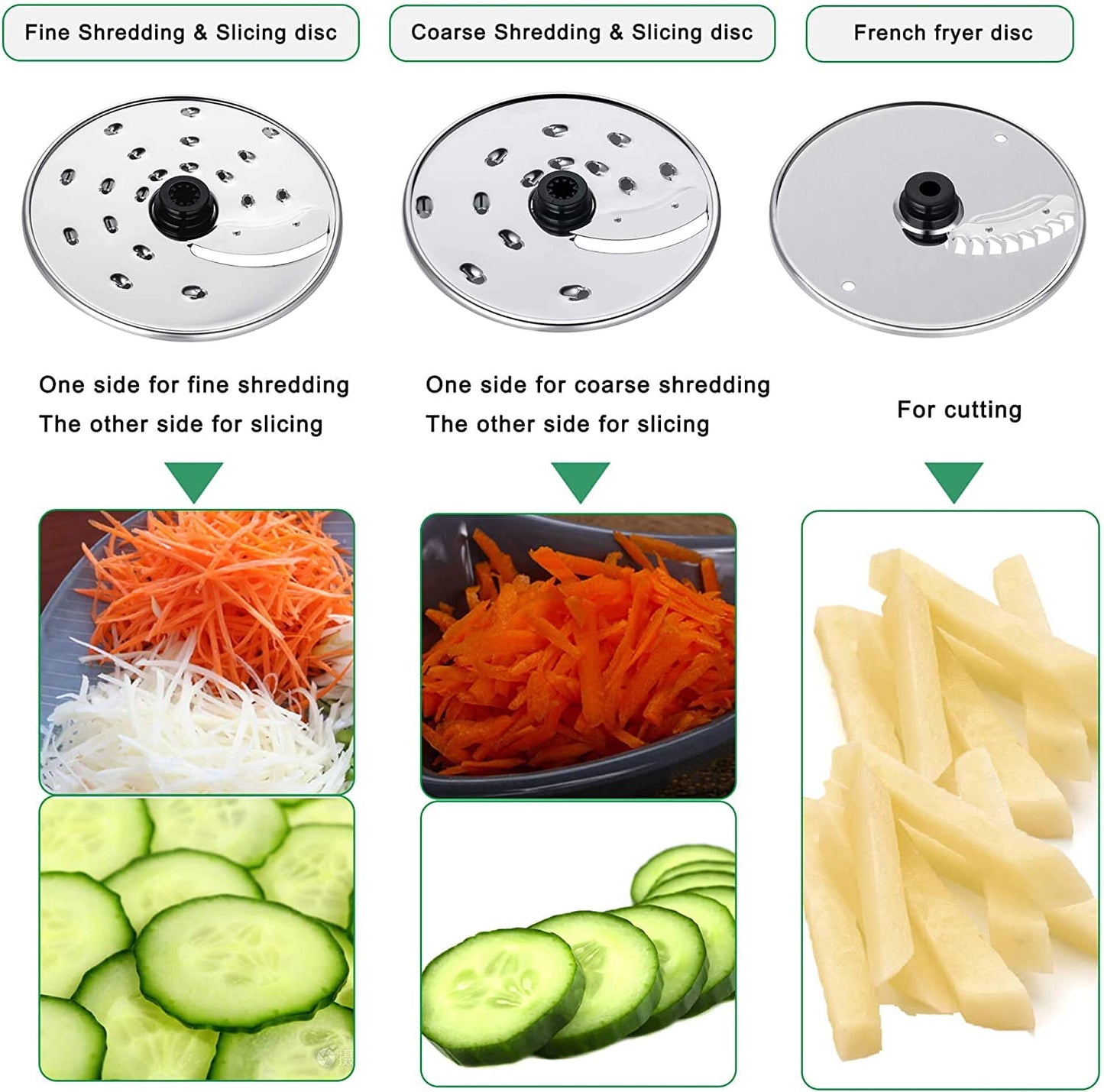 Fine Shredding & Slicing disc

One side for fine shredding
The other side for slicing

Coarse Shredding & Slicing disc

One side for coarse shredding
The other side for slicing

French fryer disc

For cutting