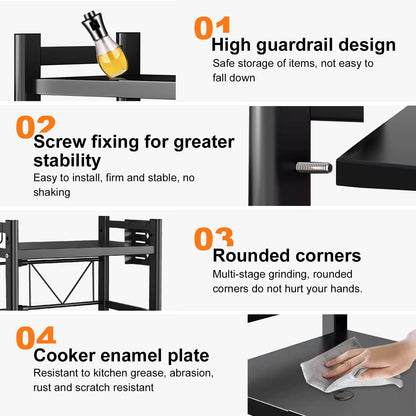 01
High guardrail design
Safe storage of items, not easy to fall down

02
Screw fixing for greater stability
Easy to install, firm and stable, no shaking

03
Rounded corners
Multi-stage grinding, rounded corners do not hurt your hands.

04
Cooker enamel plate
Resistant to kitchen grease, abrasion, rust and scratch resistant