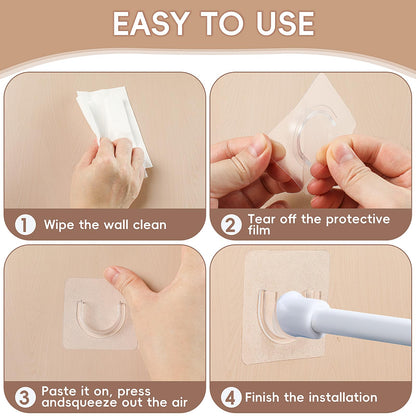 EASY TO USE

1 Wipe the wall clean

2 Tear off the protective film

3 Paste it on, press andsqueeze out the air

4 Finish the installation