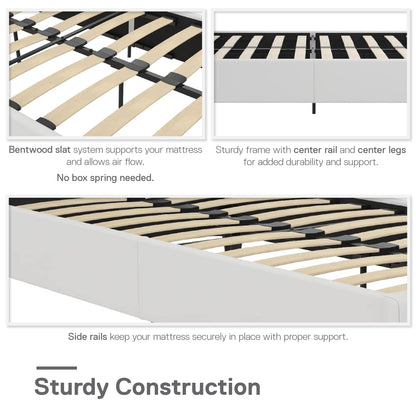 Bentwood slat system supports your mattress and allows air flow.

No box spring needed.

Sturdy frame with center rail and center legs for added durability and support.

Side rails keep your mattress securely in place with proper support.

Sturdy Construction