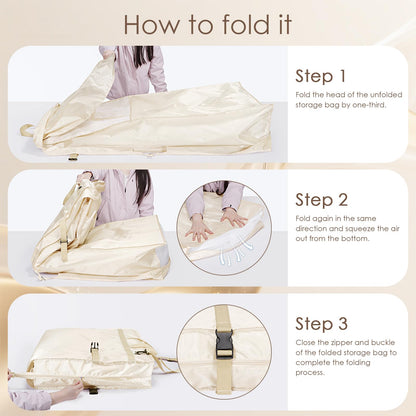 How to fold it

Step 1
Fold the head of the unfolded storage bag by one-third.

Step 2
Fold again in the same direction and squeeze the air out from the bottom.

Step 3
Close the zipper and buckle of the folded storage bag to complete the folding process.