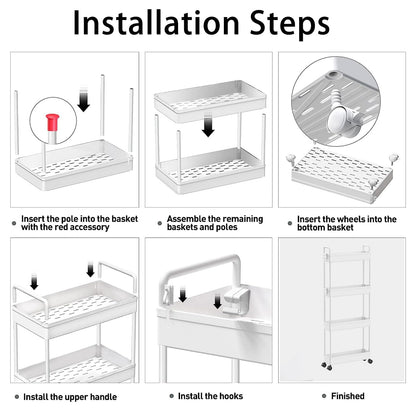 Installation Steps

• Insert the pole into the basket with the red accessory

• Assemble the remaining baskets and poles

• Insert the wheels into the bottom basket

• Install the upper handle

• Install the hooks

• Finished