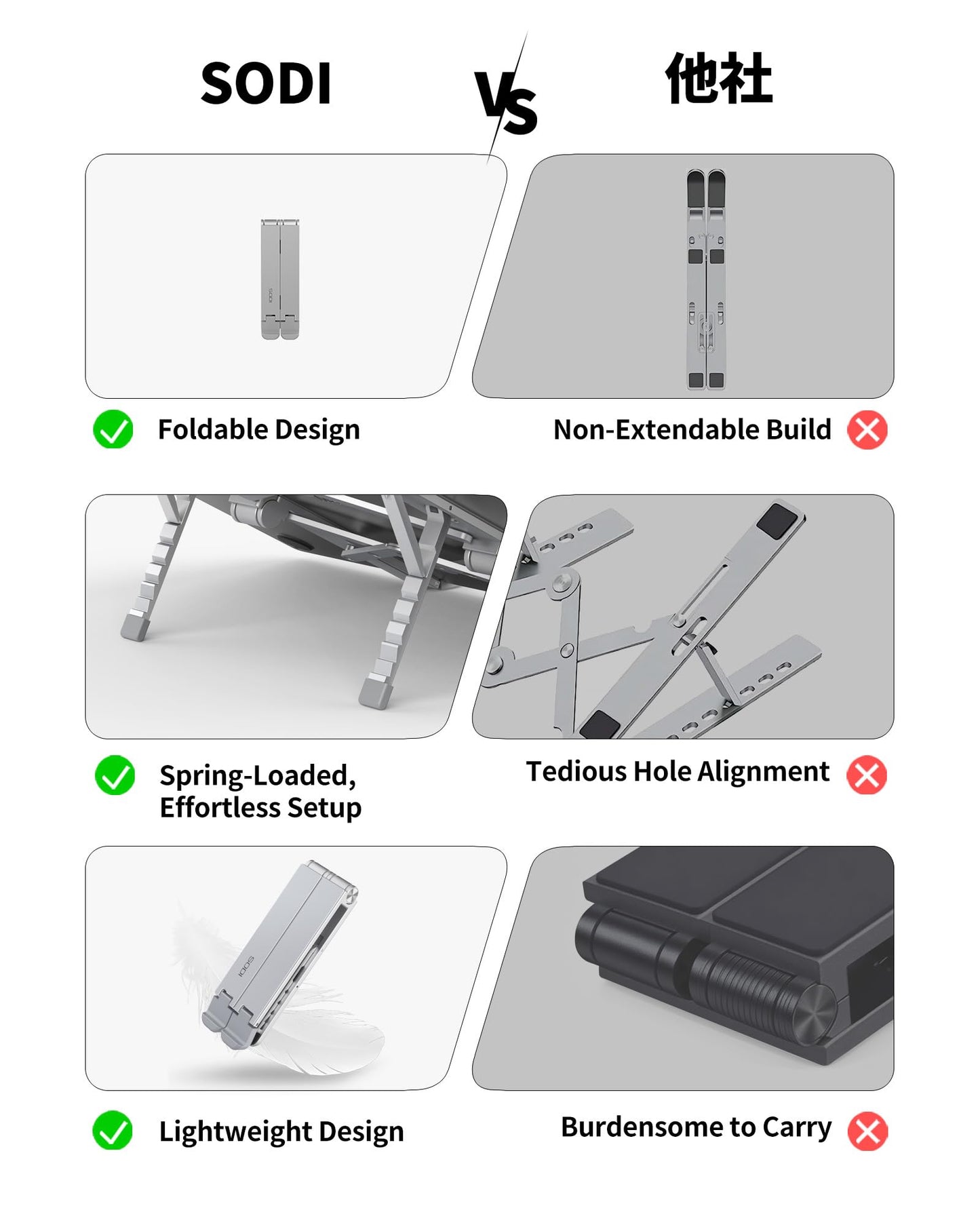 SODI

VS

他社

SODI

Foldable Design

Non-Extendable Build

Spring-Loaded, Effortless Setup

Tedious Hole Alignment

SODI

Lightweight Design

Burdensome to Carry