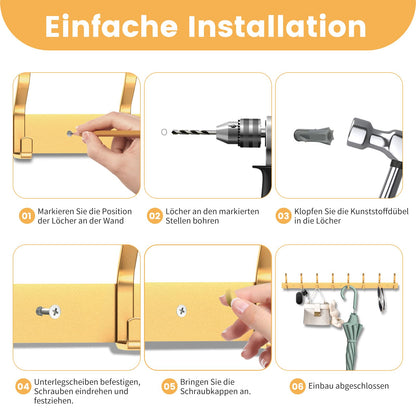 Einfache Installation

01 Markieren Sie die Position der Löcher an der Wand

02 Löcher an den markierten Stellen bohren

03 Klopfen Sie die Kunststoffdübel in die Löcher

04 Unterlegscheiben befestigen, Schrauben eindrehen und festziehen.

05 Bringen Sie die Schraubkappen an.

06 Einbau abgeschlossen