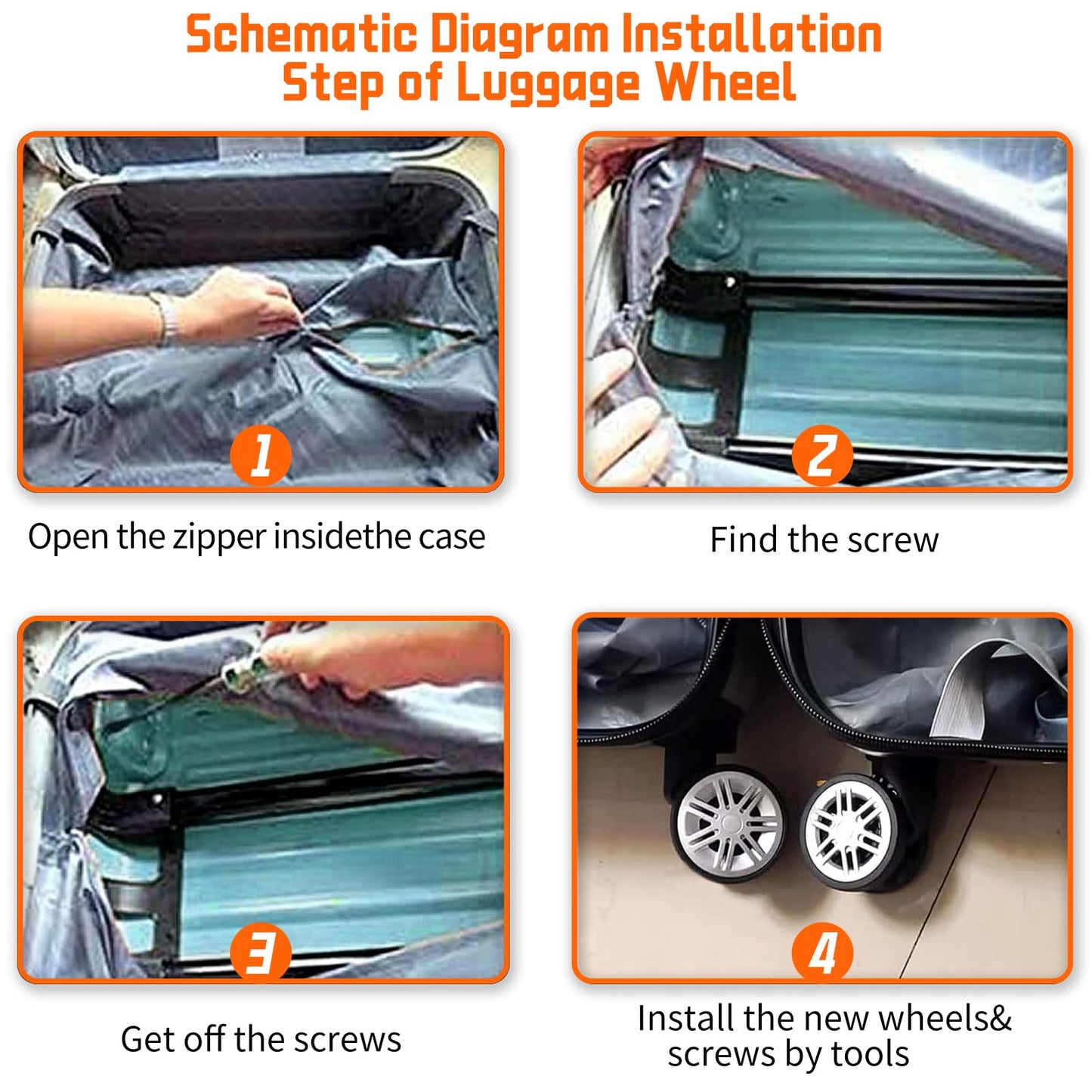 Schematic Diagram Installation Step of Luggage Wheel

1

Open the zipper insidethe case

2

Find the screw

3

Get off the screws

4

Install the new wheels& screws by tools