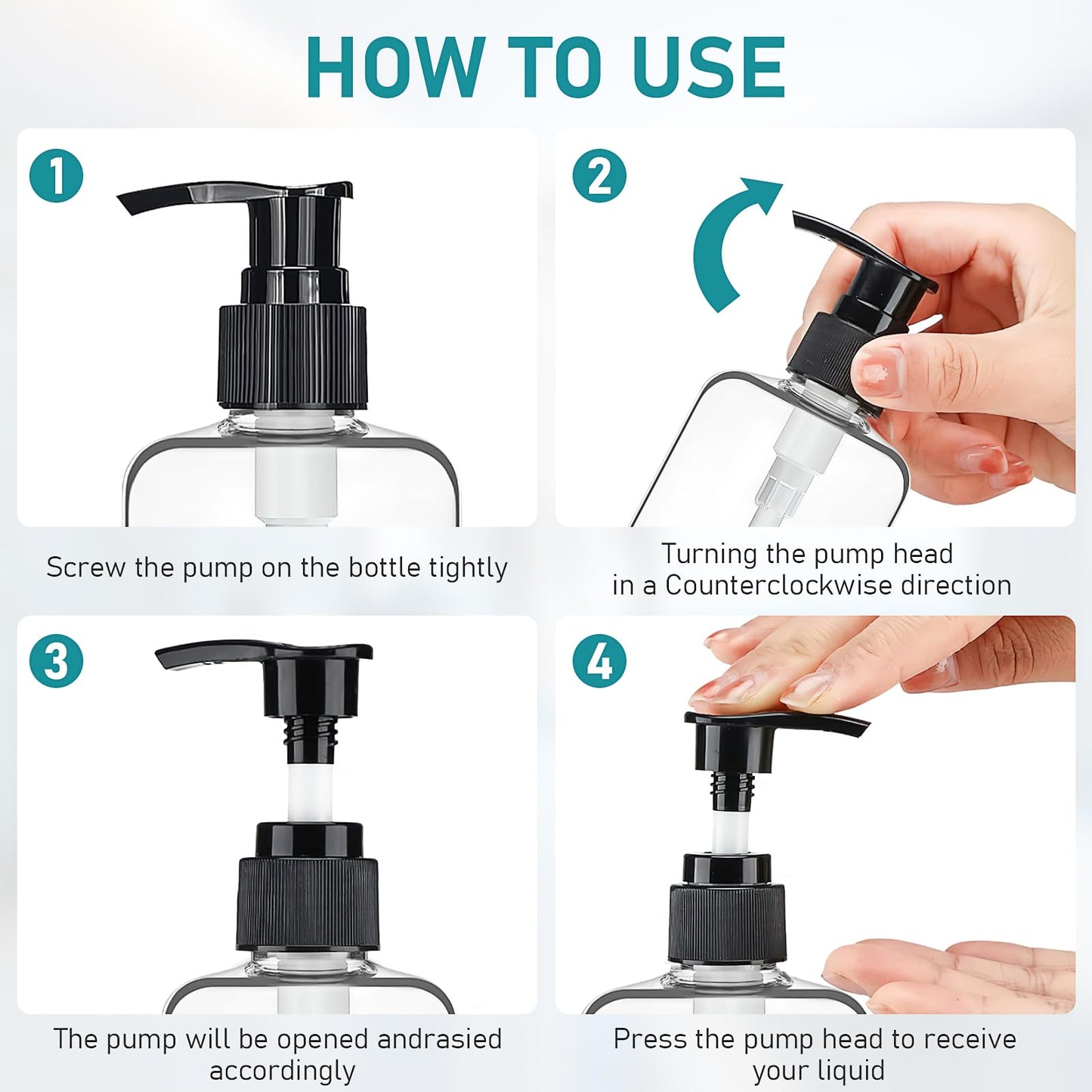 HOW TO USE

1

Screw the pump on the bottle tightly

2

Turning the pump head in a Counterclockwise direction

3

The pump will be opened andrasied accordingly

4

Press the pump head to receive your liquid