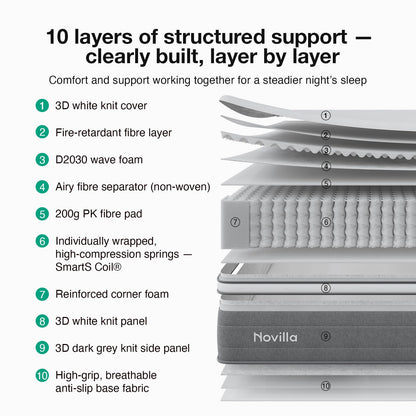 10 layers of structured support — clearly built, layer by layer

Comfort and support working together for a steadier night's sleep

1 3D white knit cover

2 Fire-retardant fibre layer

3 D2030 wave foam

4 Airy fibre separator (non-woven)

5 200g PK fibre pad

6 Individually wrapped, high-compression springs — SmartS Coil®

7 Reinforced corner foam

8 3D white knit panel

9 3D dark grey knit side panel

10 High-grip, breathable anti-slip base fabric

①
②
③
④
⑤
⑦
⑥
⑧
Novilla
⑨
⑩