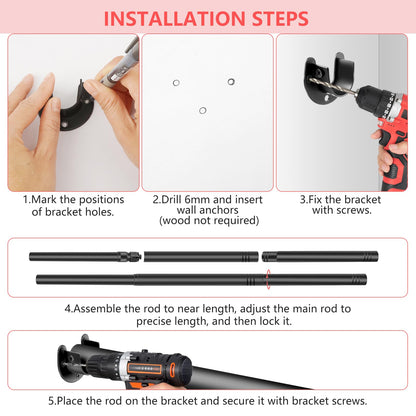 INSTALLATION STEPS

1.Mark the positions of bracket holes.

2.Drill 6mm and insert wall anchors (wood not required)

3.Fix the bracket with screws.

4.Assemble the rod to near length, adjust the main rod to precise length, and then lock it.

5.Place the rod on the bracket and secure it with bracket screws.