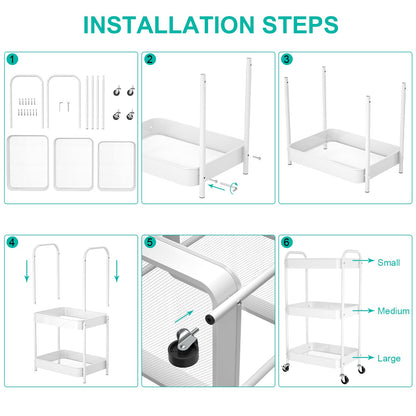 INSTALLATION STEPS

1

2

3

4

5

6

Small

Medium

Large