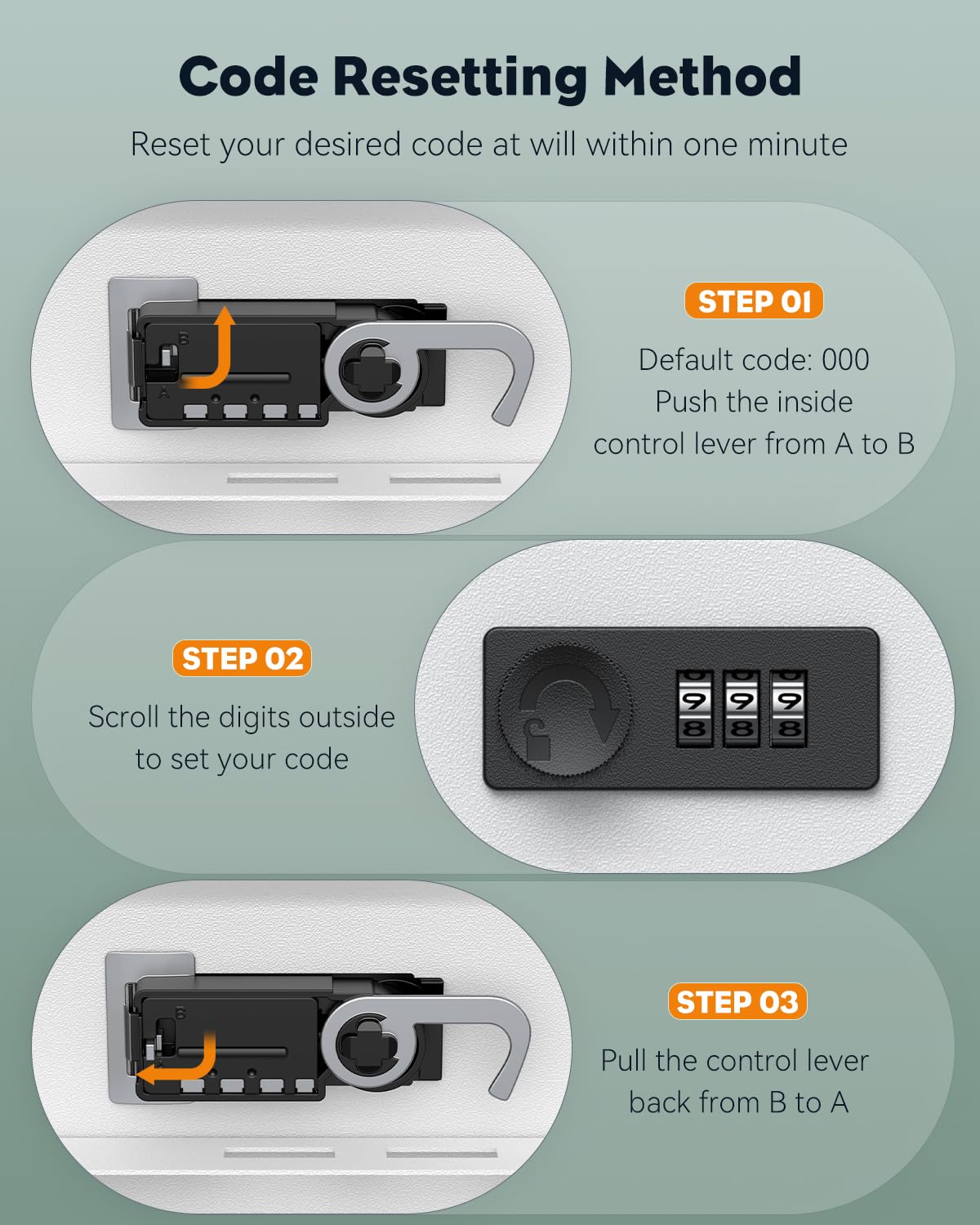 Code Resetting Method

Reset your desired code at will within one minute

B

A

STEP 01

Default code: 000
Push the inside control lever from A to B

STEP 02

Scroll the digits outside to set your code

9 9 9
8 8 8

B

STEP 03

Pull the control lever back from B to A