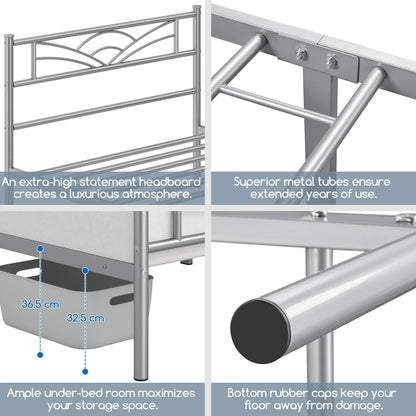 An extra-high statement headboard creates a luxurious atmosphere.

Superior metal tubes ensure extended years of use.

36.5 cm

32.5 cm

Ample under-bed room maximizes your storage space.

Bottom rubber caps keep your floor away from damage.